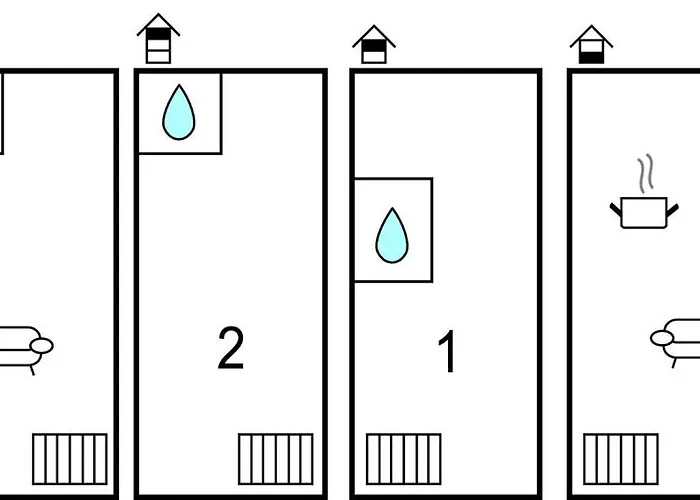 2

1